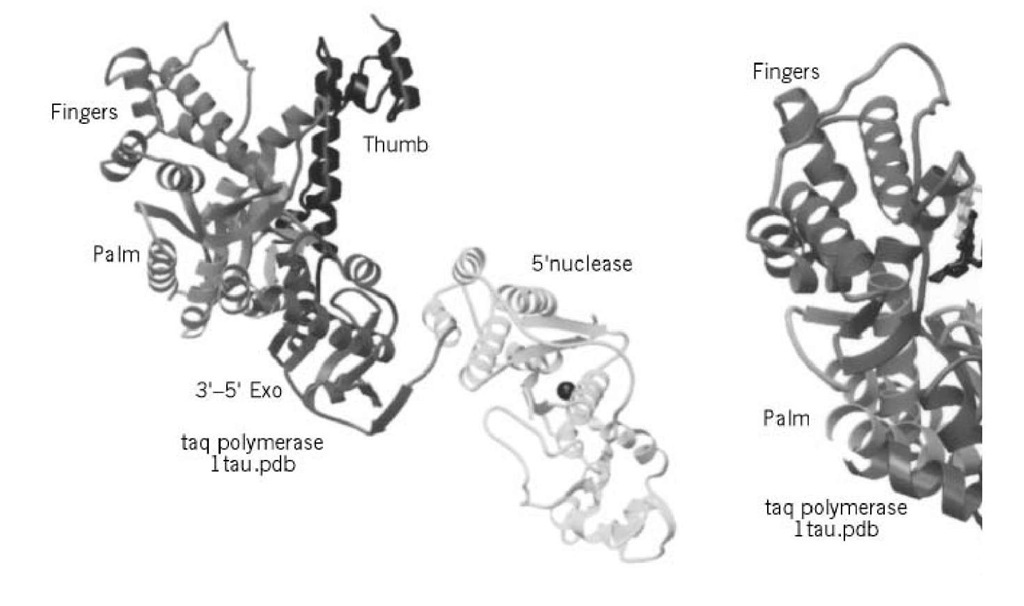 Fingers

Thumb

Palm

5'nuclease

3'–5' Exo

taq polymerase
1tau.pdb

Fingers

Palm

taq polymerase
1tau.pdb