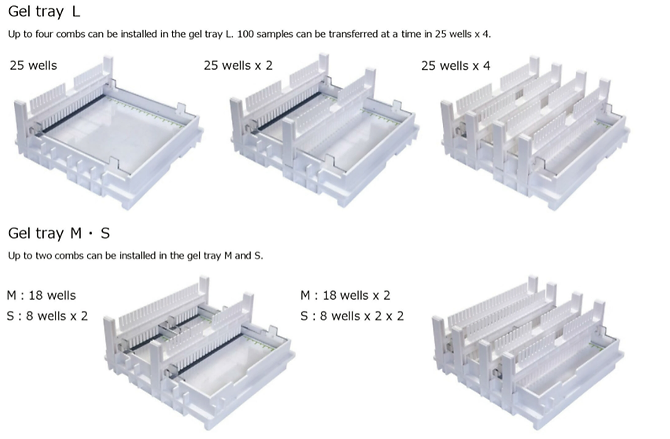 Gel tray L

Up to four combs can be installed in the gel tray L. 100 samples can be transferred at a time in 25 wells x 4.

25 wells

25 wells x 2

25 wells x 4

Gel tray M・S

Up to two combs can be installed in the gel tray M and S.

M : 18 wells
S : 8 wells x 2

M : 18 wells x 2
S : 8 wells x 2 x 2